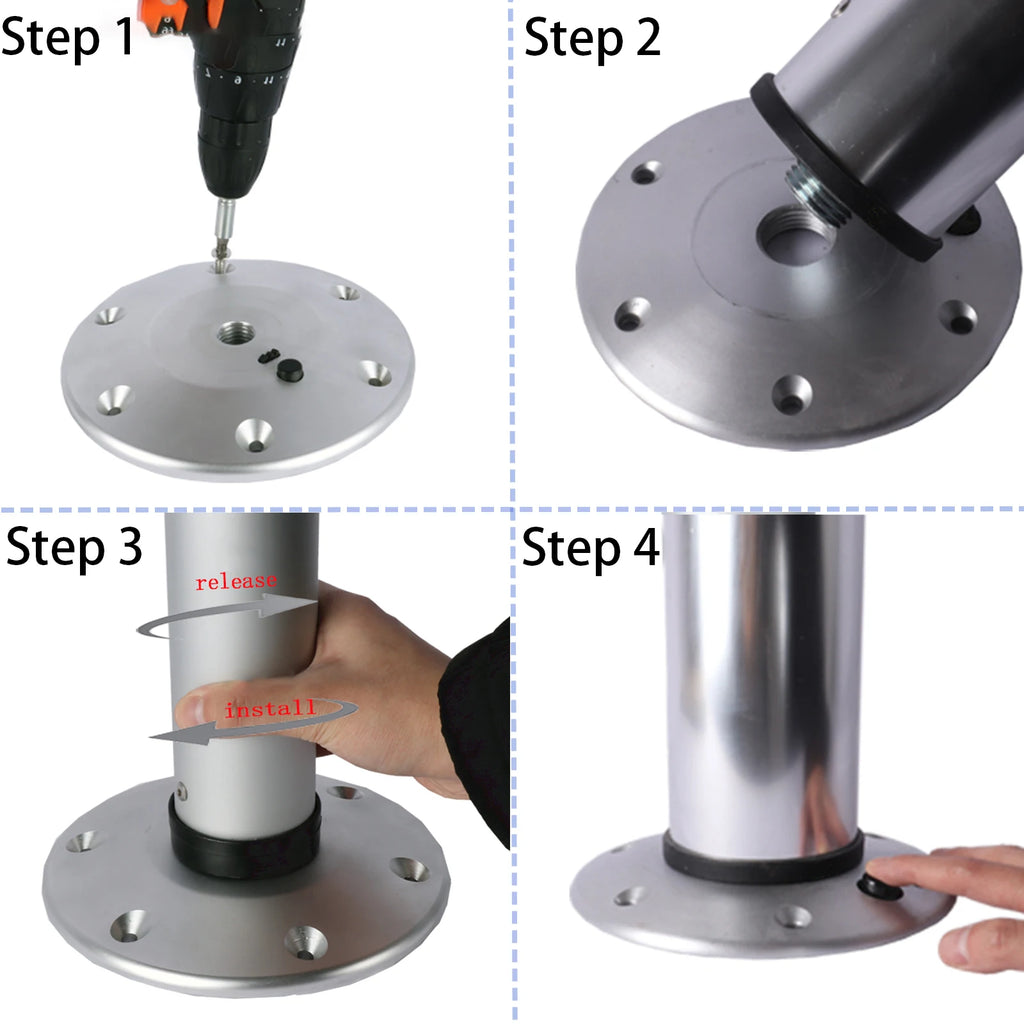 Step 1

Step 2

Step 3

release

install

Step 4